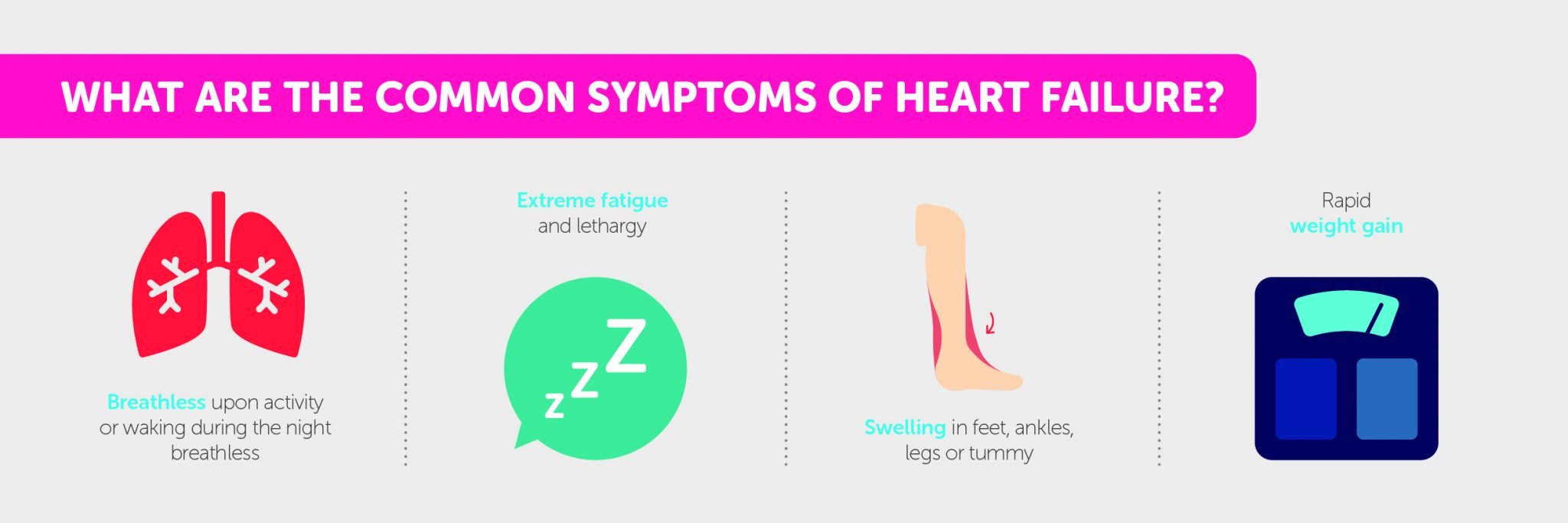 WHAT ARE THE COMMON SYMPTOMS OF HEART FAILURE?

Breathless upon activity or waking during the night breathless

Extreme fatigue and lethargy

zzZ

Swelling in feet, ankles, legs or tummy

Rapid weight gain